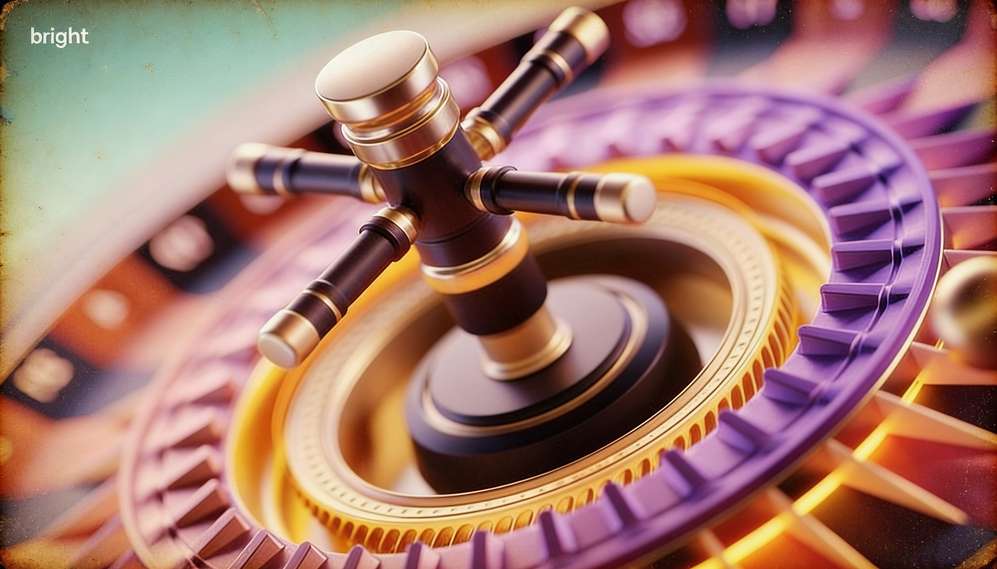 bright